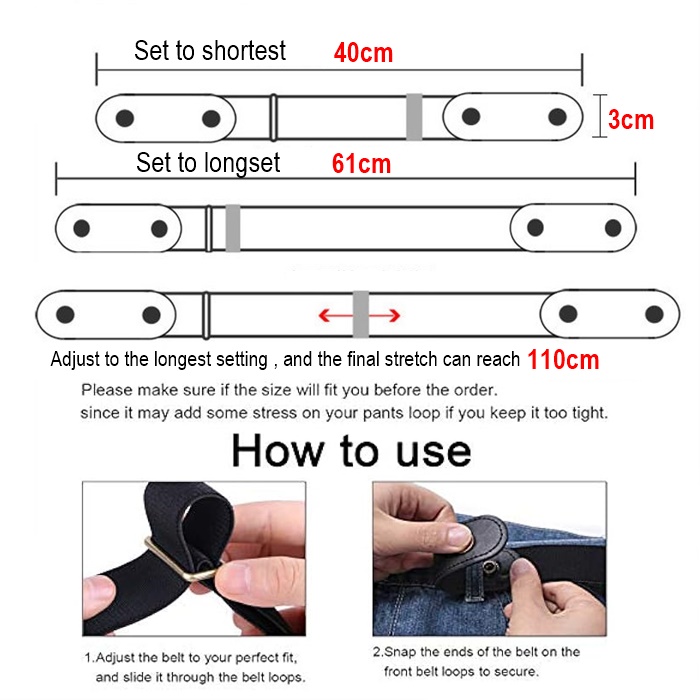 Set to shortest 40cm

3cm

Set to longset 61cm

Adjust to the longest setting , and the final stretch can reach 110cm

Please make sure if the size will fit you before the order.
since it may add some stress on your pants loop if you keep it too tight.

How to use

1.Adjust the belt to your perfect fit, and slide it through the belt loops.

2.Snap the ends of the belt on the front belt loops to secure.